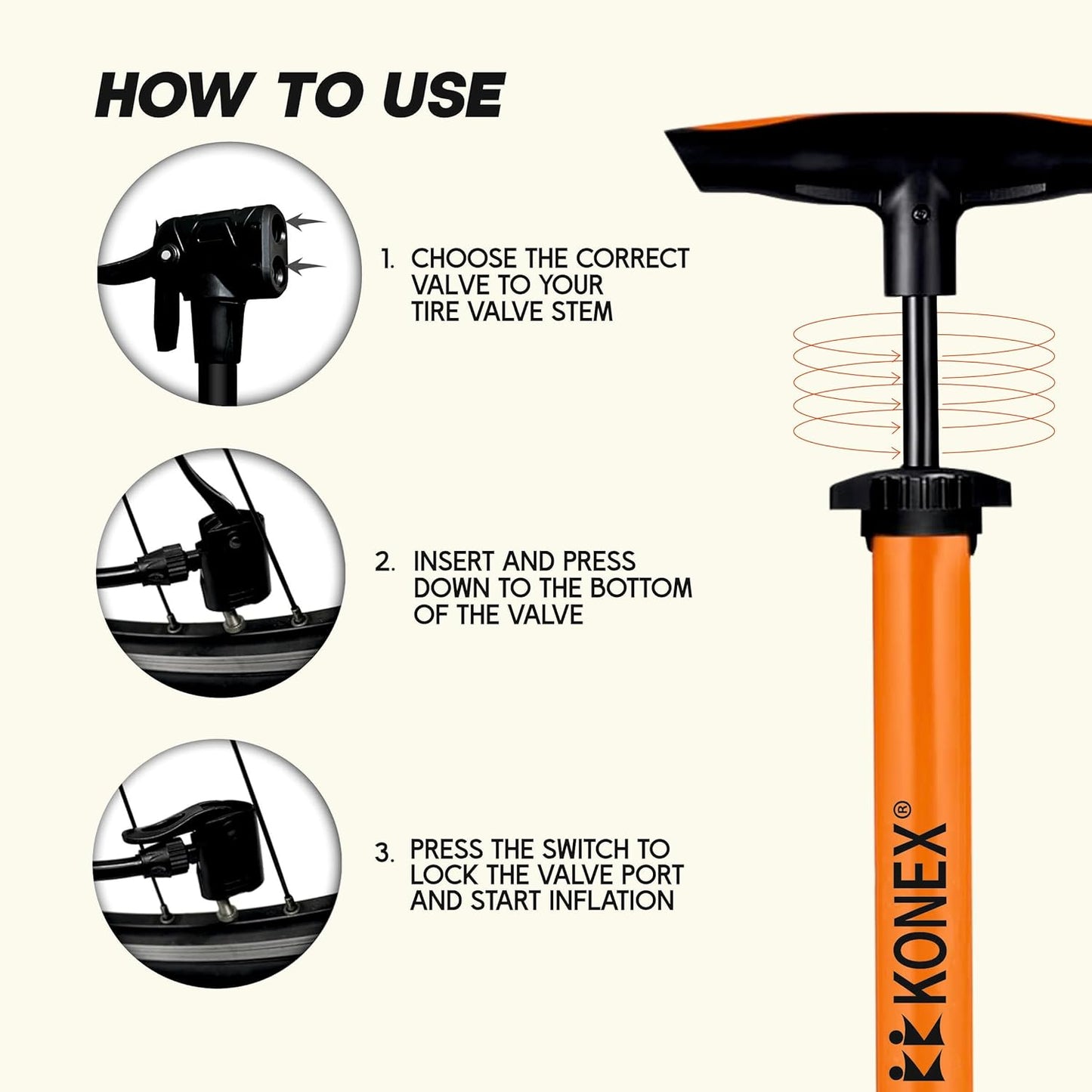 HOW TO USE

1. CHOOSE THE CORRECT VALVE TO YOUR TIRE VALVE STEM

2. INSERT AND PRESS DOWN TO THE BOTTOM OF THE VALVE

3. PRESS THE SWITCH TO LOCK THE VALVE PORT AND START INFLATION

KONEX®