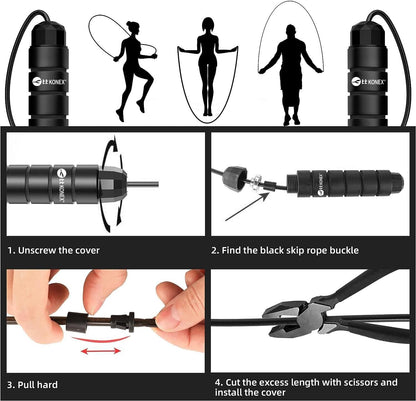 KONEX

KONEX

KONEX

KONEX

1. Unscrew the cover

2. Find the black skip rope buckle

3. Pull hard

4. Cut the excess length with scissors and install the cover