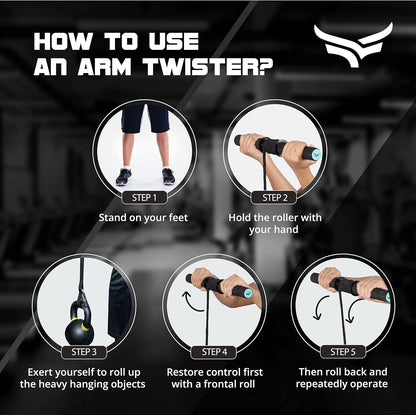 HOW TO USE AN ARM TWISTER?

STEP 1
Stand on your feet

STEP 2
Hold the roller with your hand

STEP 3
Exert yourself to roll up the heavy hanging objects

STEP 4
Restore control first with a frontal roll

STEP 5
Then roll back and repeatedly operate