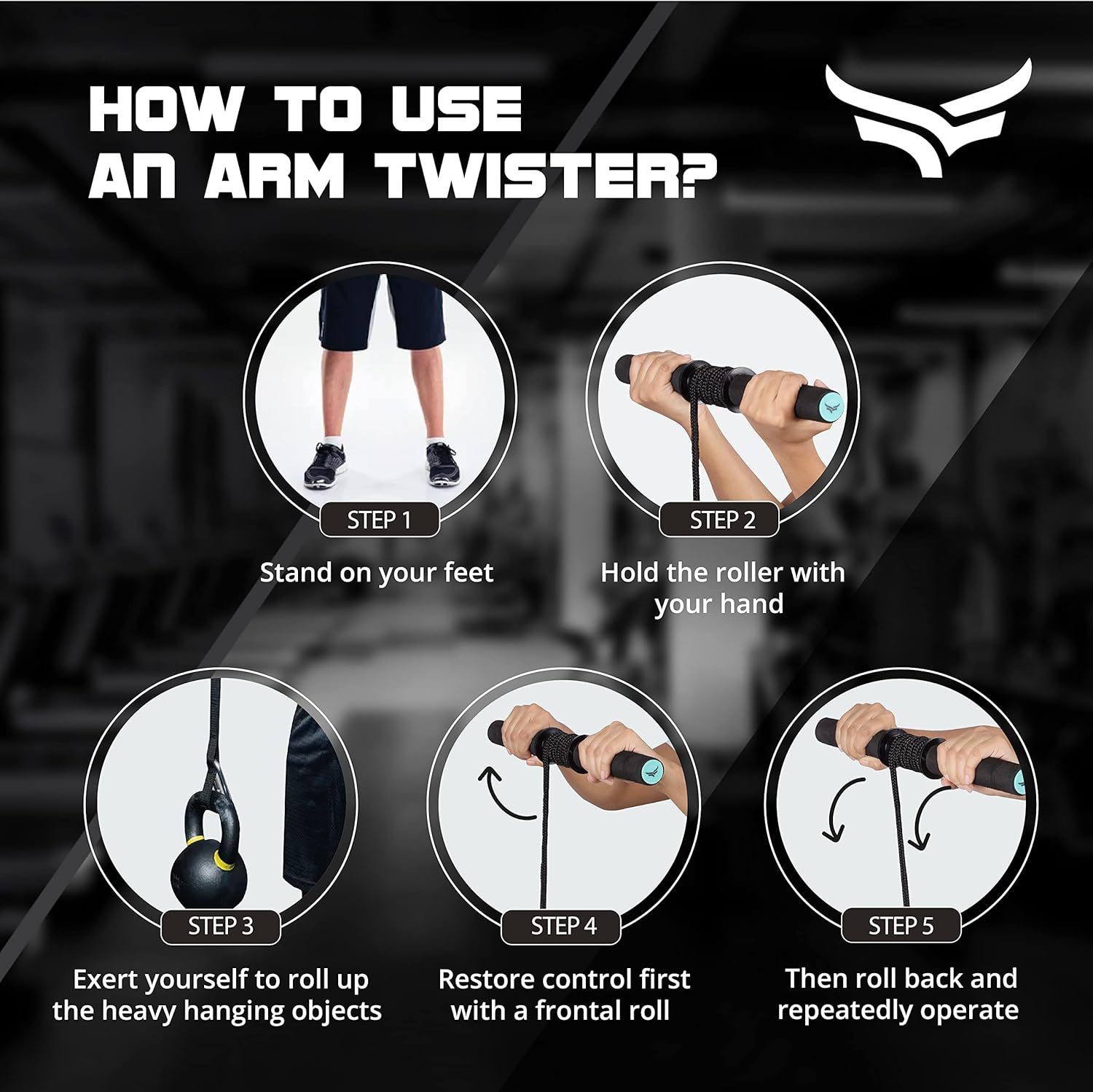 HOW TO USE AN ARM TWISTER?

STEP 1
Stand on your feet

STEP 2
Hold the roller with your hand

STEP 3
Exert yourself to roll up the heavy hanging objects

STEP 4
Restore control first with a frontal roll

STEP 5
Then roll back and repeatedly operate