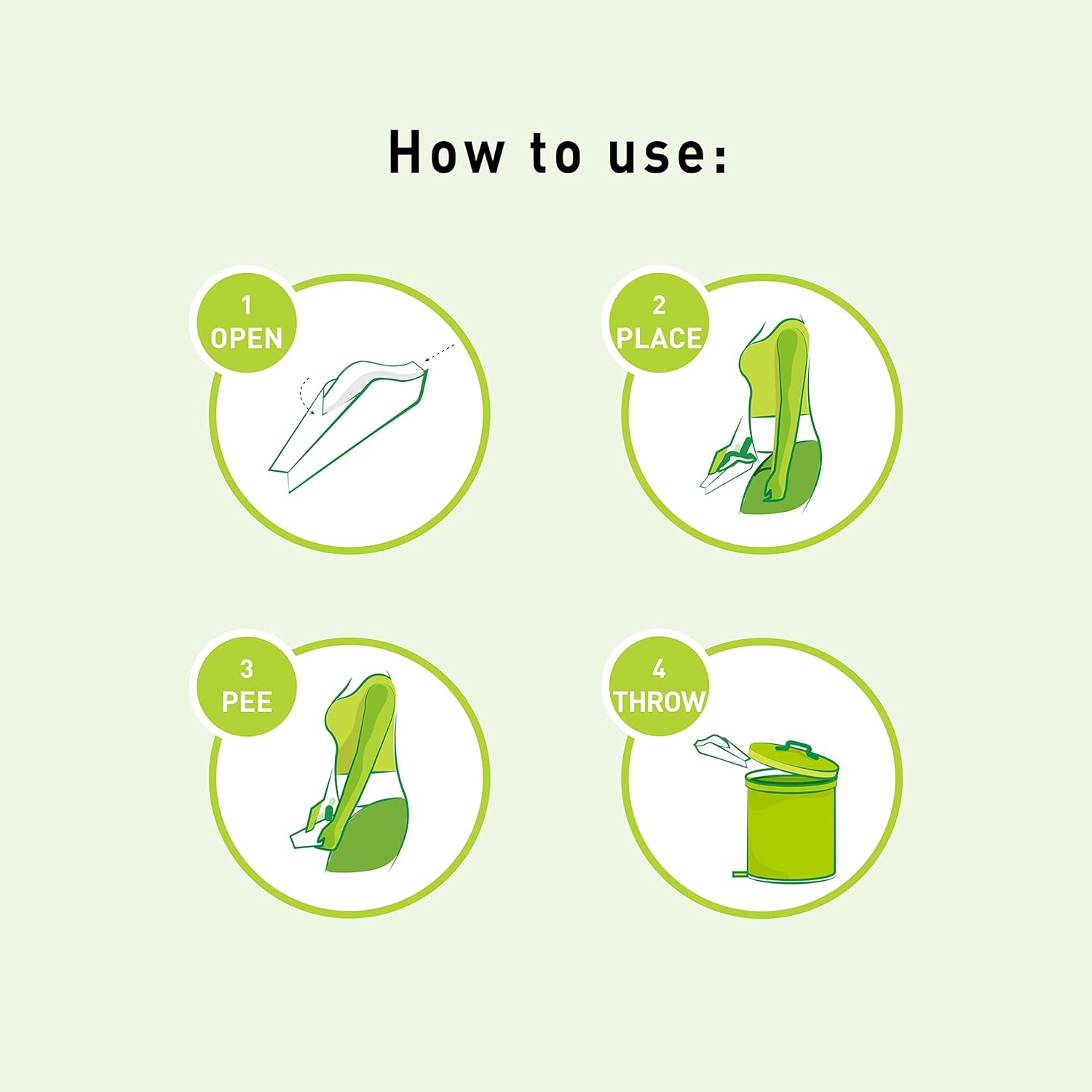 How to use:

1
OPEN

2
PLACE

3
PEE

4
THROW