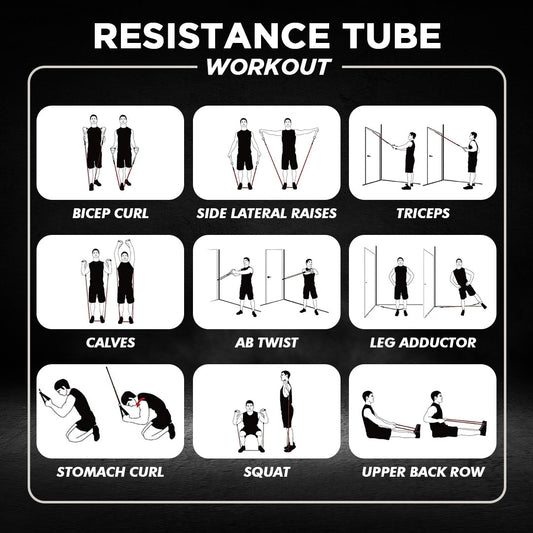 RESISTANCE TUBE
WORKOUT

BICEP CURL

SIDE LATERAL RAISES

TRICEPS

CALVES

AB TWIST

LEG ADDUCTOR

STOMACH CURL

SQUAT

UPPER BACK ROW