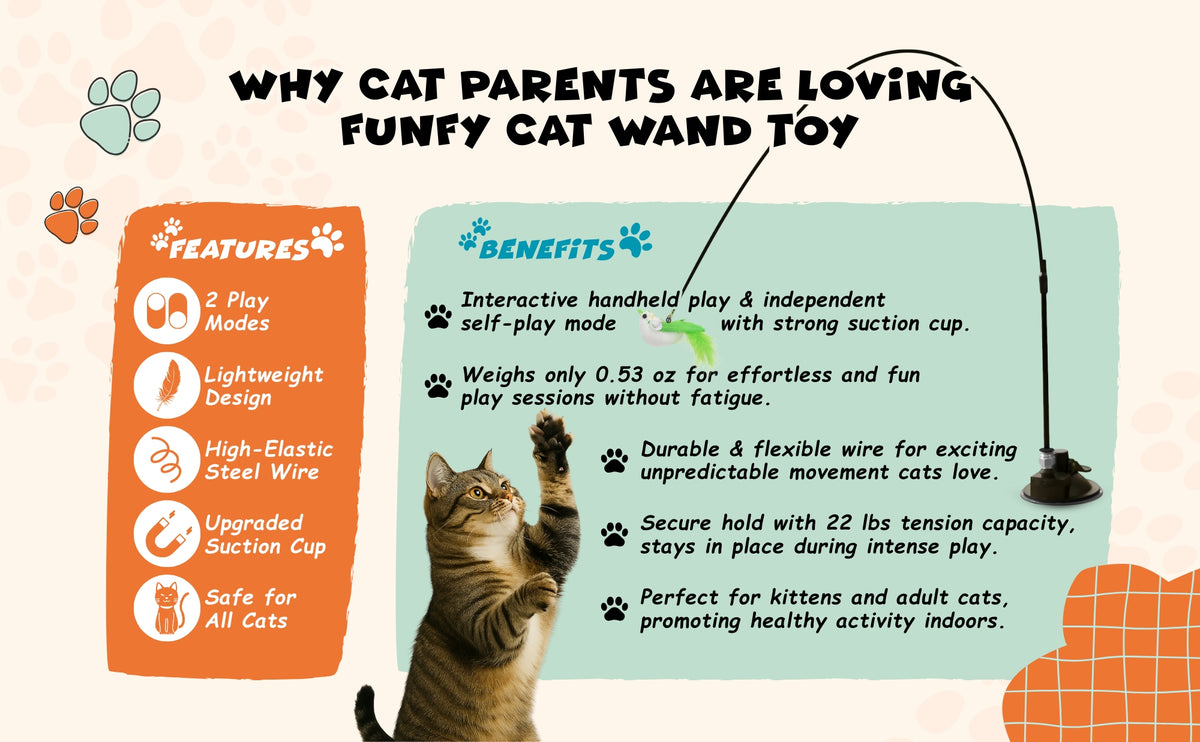 WHY CAT PARENTS ARE LOVING FUNFY CAT WAND TOY

FEATURES

2 Play Modes

Lightweight Design

High-Elastic Steel Wire

Upgraded Suction Cup

Safe for All Cats

BENEFITS

Interactive handheld play & independent self-play mode with strong suction cup.

Weighs only 0.53 oz for effortless and fun play sessions without fatigue.

Durable & flexible wire for exciting unpredictable movement cats love.

Secure hold with 22 lbs tension capacity, stays in place during intense play.

Perfect for kittens and adult cats, promoting healthy activity indoors.