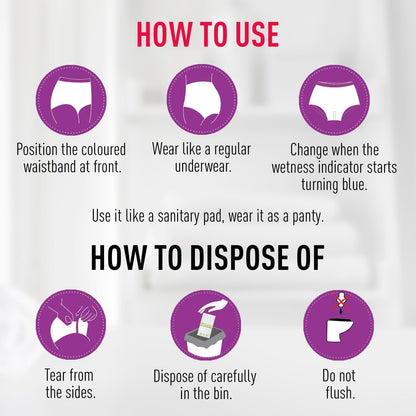 HOW TO USE

Position the coloured waistband at front.

Wear like a regular underwear.

Change when the wetness indicator starts turning blue.

Use it like a sanitary pad, wear it as a panty.

HOW TO DISPOSE OF

Tear from the sides.

Dispose of carefully in the bin.

Do not flush.