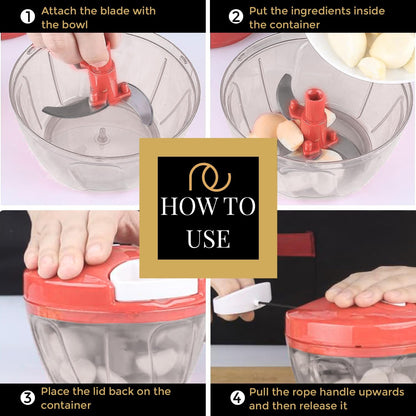 1 Attach the blade with the bowl

2 Put the ingredients inside the container

HOW TO USE

3 Place the lid back on the container

4 Pull the rope handle upwards and then release it