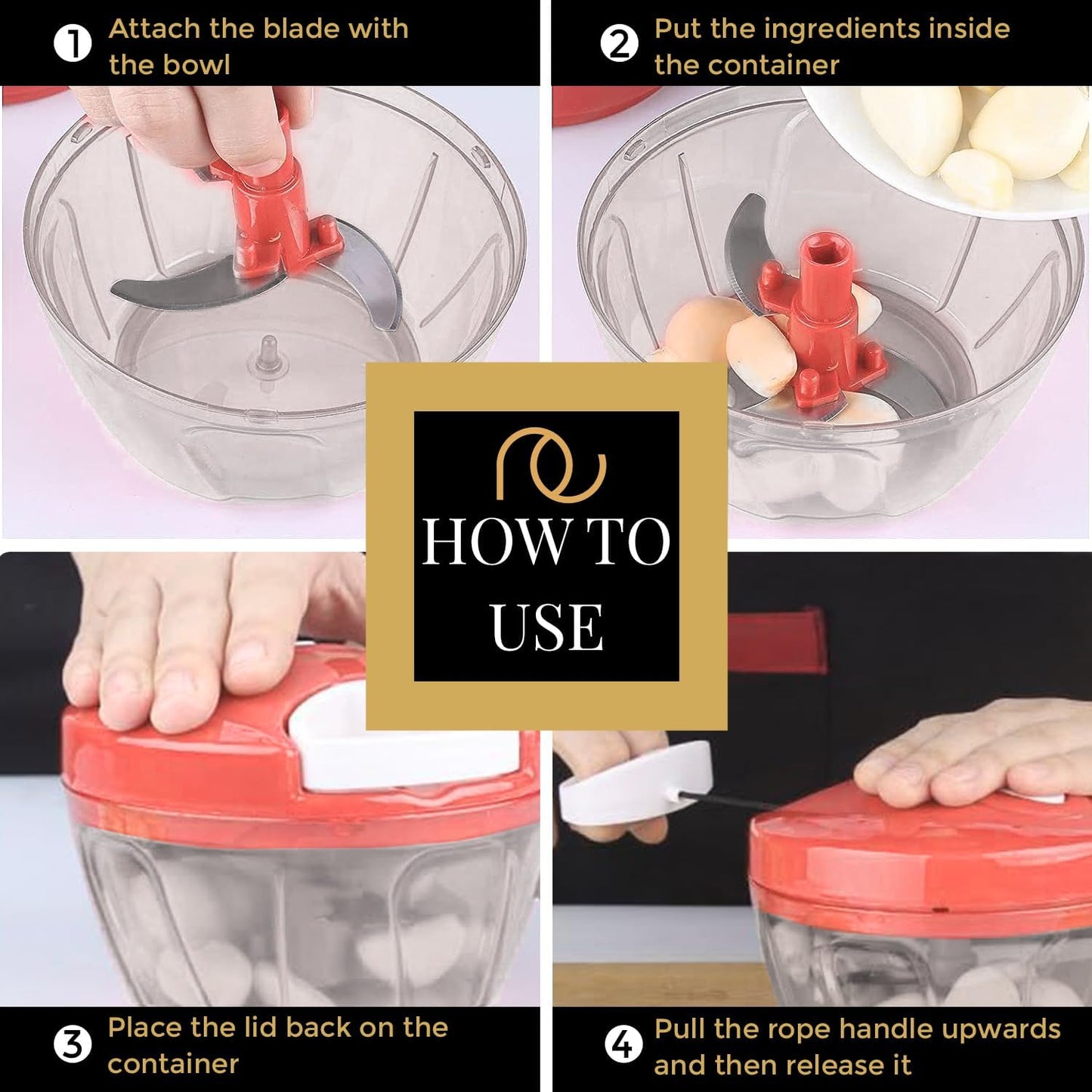 1 Attach the blade with the bowl

2 Put the ingredients inside the container

HOW TO USE

3 Place the lid back on the container

4 Pull the rope handle upwards and then release it