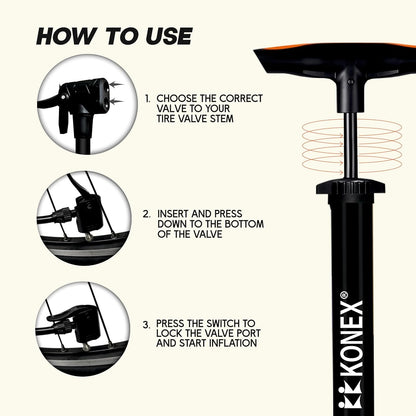 HOW TO USE

1. CHOOSE THE CORRECT VALVE TO YOUR TIRE VALVE STEM

2. INSERT AND PRESS DOWN TO THE BOTTOM OF THE VALVE

3. PRESS THE SWITCH TO LOCK THE VALVE PORT AND START INFLATION

KONEX®