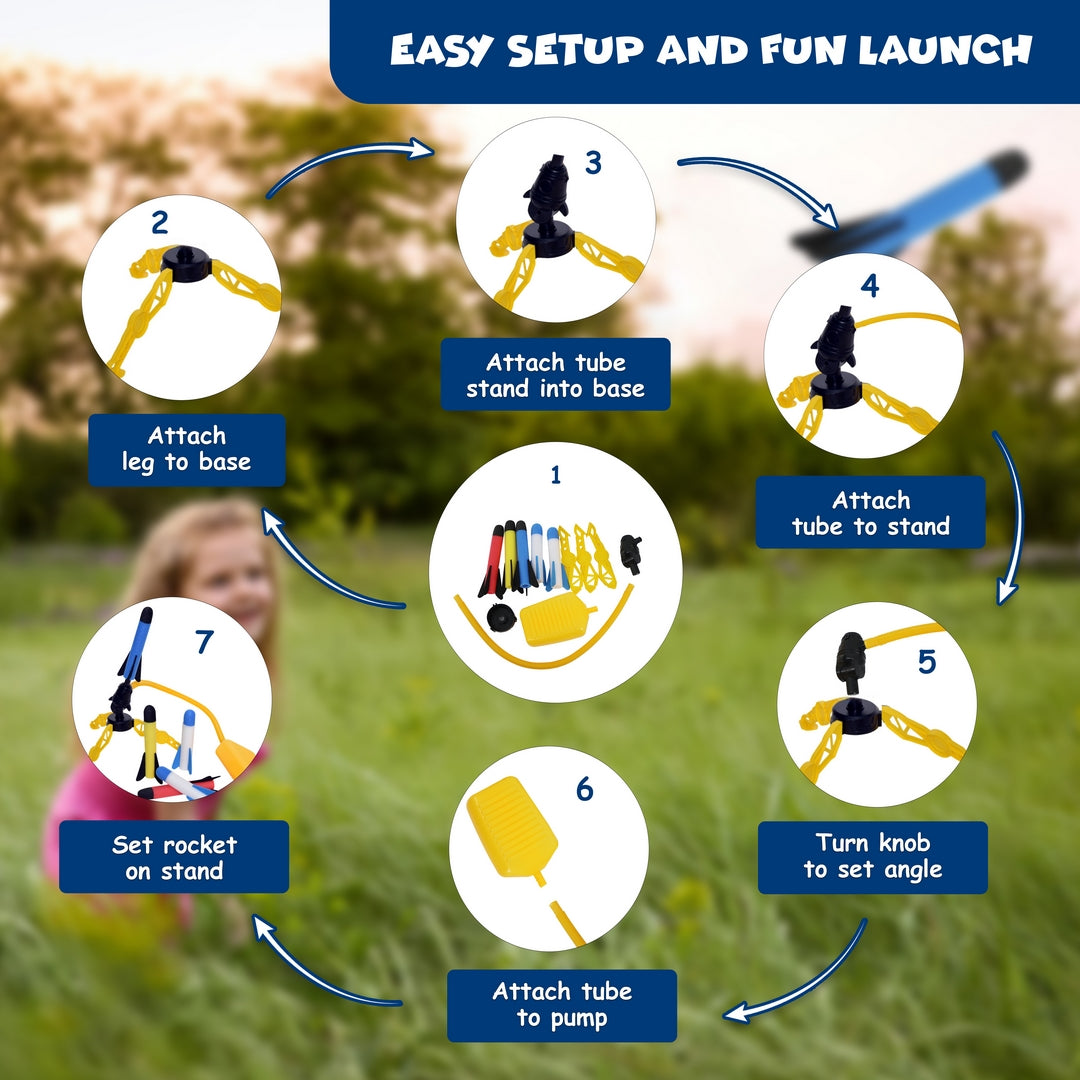 EASY SETUP AND FUN LAUNCH

1

2

Attach leg to base

3

Attach tube stand into base

4

Attach tube to stand

5

Turn knob to set angle

6

Attach tube to pump

7

Set rocket on stand